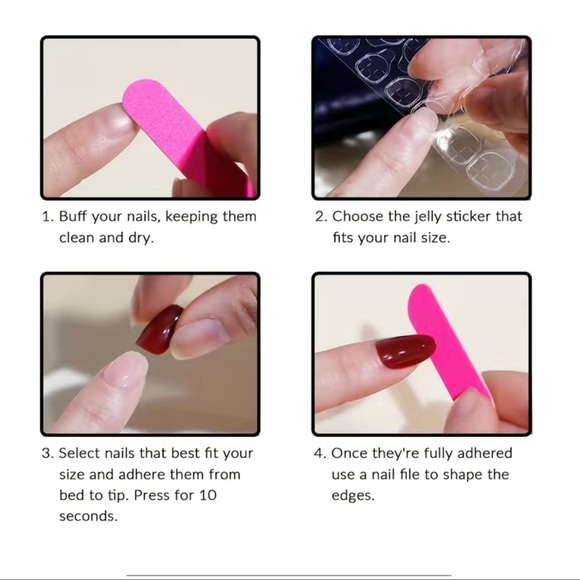 1. Buff your nails, keeping them clean and dry.

2. Choose the jelly sticker that fits your nail size.

3. Select nails that best fit your size and adhere them from bed to tip. Press for 10 seconds.

4. Once they're fully adhered use a nail file to shape the edges.